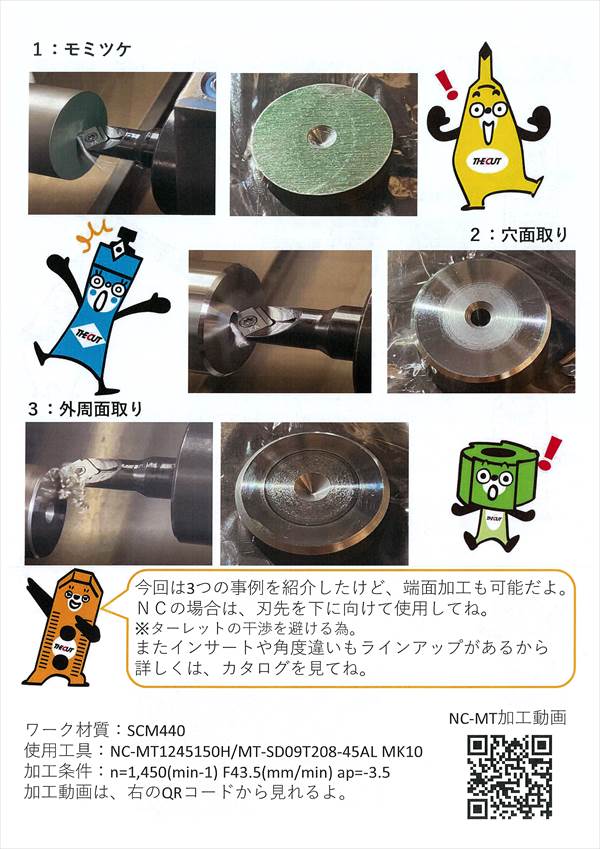 1：モミツケ

THE CUT

2：穴面取り

THE CUT

3：外周面取り

THE CUT

THE CUT

今回は3つの事例を紹介したけど、端面加工も可能だよ。
ＮＣの場合は、刃先を下に向けて使用してね。
※ターレットの干渉を避ける為。
またインサートや角度違いもラインアップがあるから
詳しくは、カタログを見てね。

NC-MT加工動画

ワーク材質：SCM440
使用工具：NC-MT1245150H/MT-SD09T208-45AL MK10
加工条件：n=1,450(min-1) F43.5(mm/min) ap=-3.5
加工動画は、右のQRコードから見れるよ。